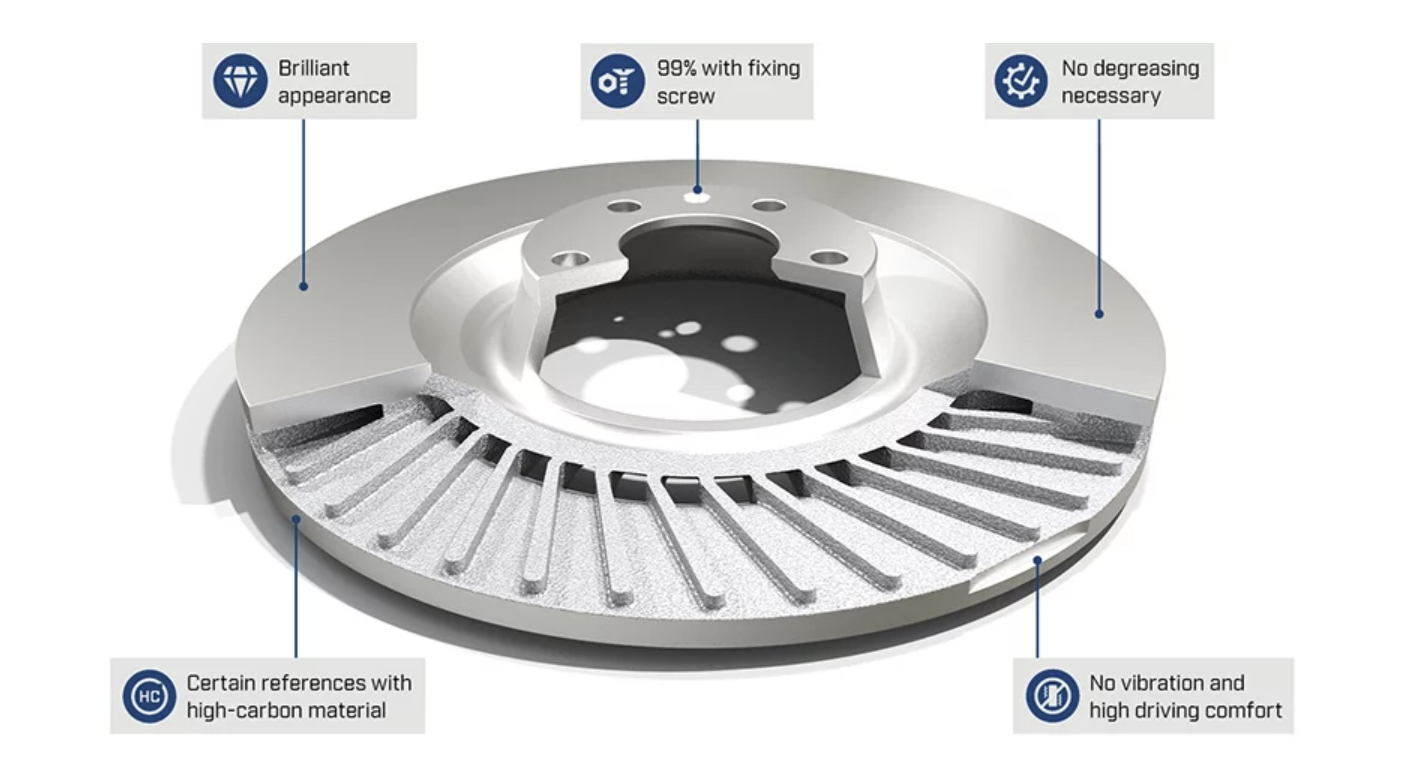 Brilliant appearance

99% with fixing screw

No degreasing necessary

HC

Certain references with high-carbon material

No vibration and high driving comfort