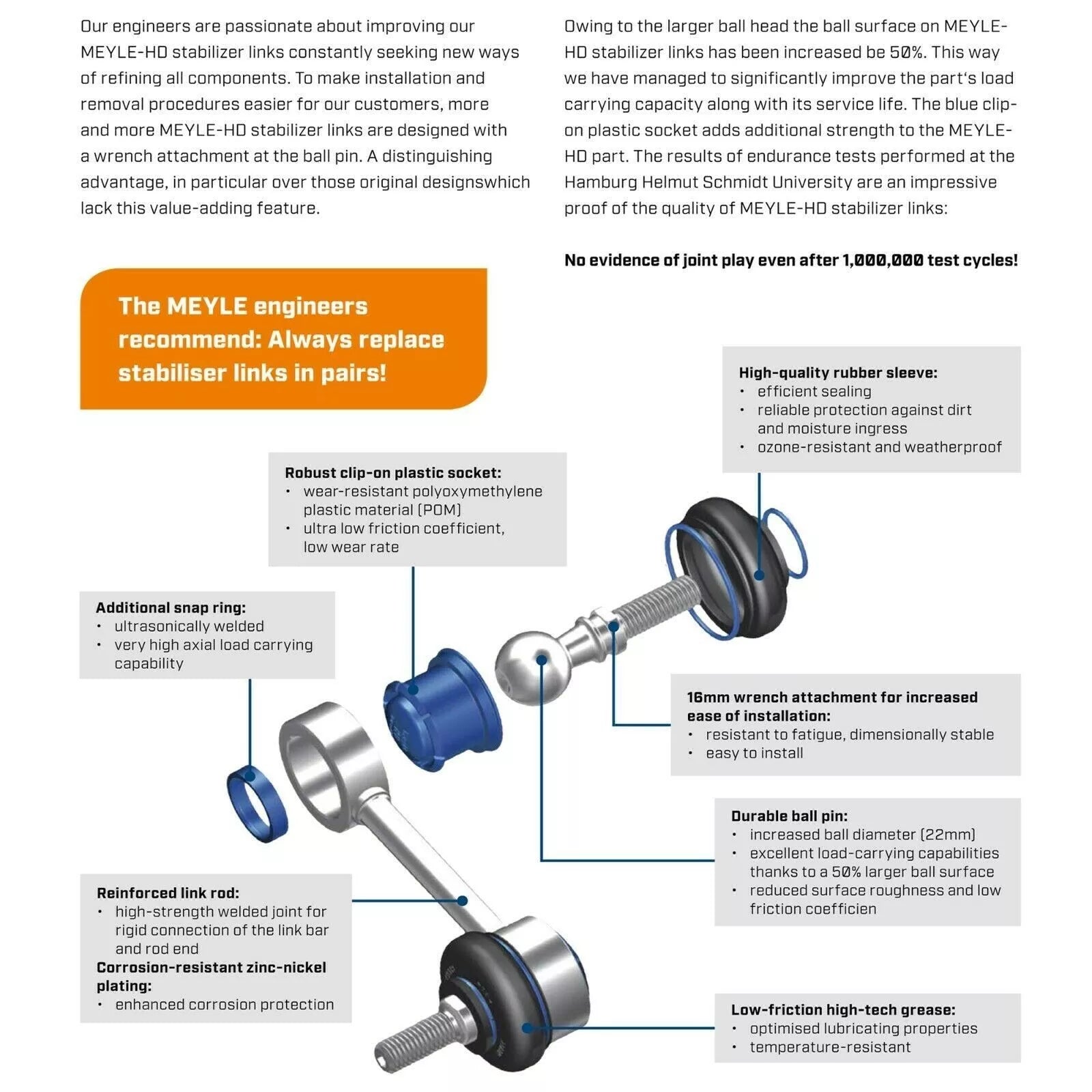 Our engineers are passionate about improving our MEYLE-HD stabilizer links constantly seeking new ways of refining all components. To make installation and removal procedures easier for our customers, more and more MEYLE-HD stabilizer links are designed with a wrench attachment at the ball pin. A distinguishing advantage, in particular over those original designswhich lack this value-adding feature.

Owing to the larger ball head the ball surface on MEYLE-HD stabilizer links has been increased be 50%. This way we have managed to significantly improve the part's load carrying capacity along with its service life. The blue clip-on plastic socket adds additional strength to the MEYLE-HD part. The results of endurance tests performed at the Hamburg Helmut Schmidt University are an impressive proof of the quality of MEYLE-HD stabilizer links:

No evidence of joint play even after 1,000,000 test cycles!

The MEYLE engineers recommend: Always replace stabiliser links in pairs!

High-quality rubber sleeve:
• efficient sealing
• reliable protection against dirt and moisture ingress
• ozone-resistant and weatherproof

Robust clip-on plastic socket:
• wear-resistant polyoxymethylene plastic material (POM)
• ultra low friction coefficient, low wear rate

Additional snap ring:
• ultrasonically welded
• very high axial load carrying capability

16mm wrench attachment for increased ease of installation:
• resistant to fatigue, dimensionally stable
• easy to install

Durable ball pin:
• increased ball diameter (22mm)
• excellent load-carrying capabilities thanks to a 50% larger ball surface
• reduced surface roughness and low friction coefficien

Reinforced link rod:
• high-strength welded joint for rigid connection of the link bar and rod end
Corrosion-resistant zinc-nickel plating:
• enhanced corrosion protection

Low-friction high-tech grease:
• optimised lubricating properties
• temperature-resistant