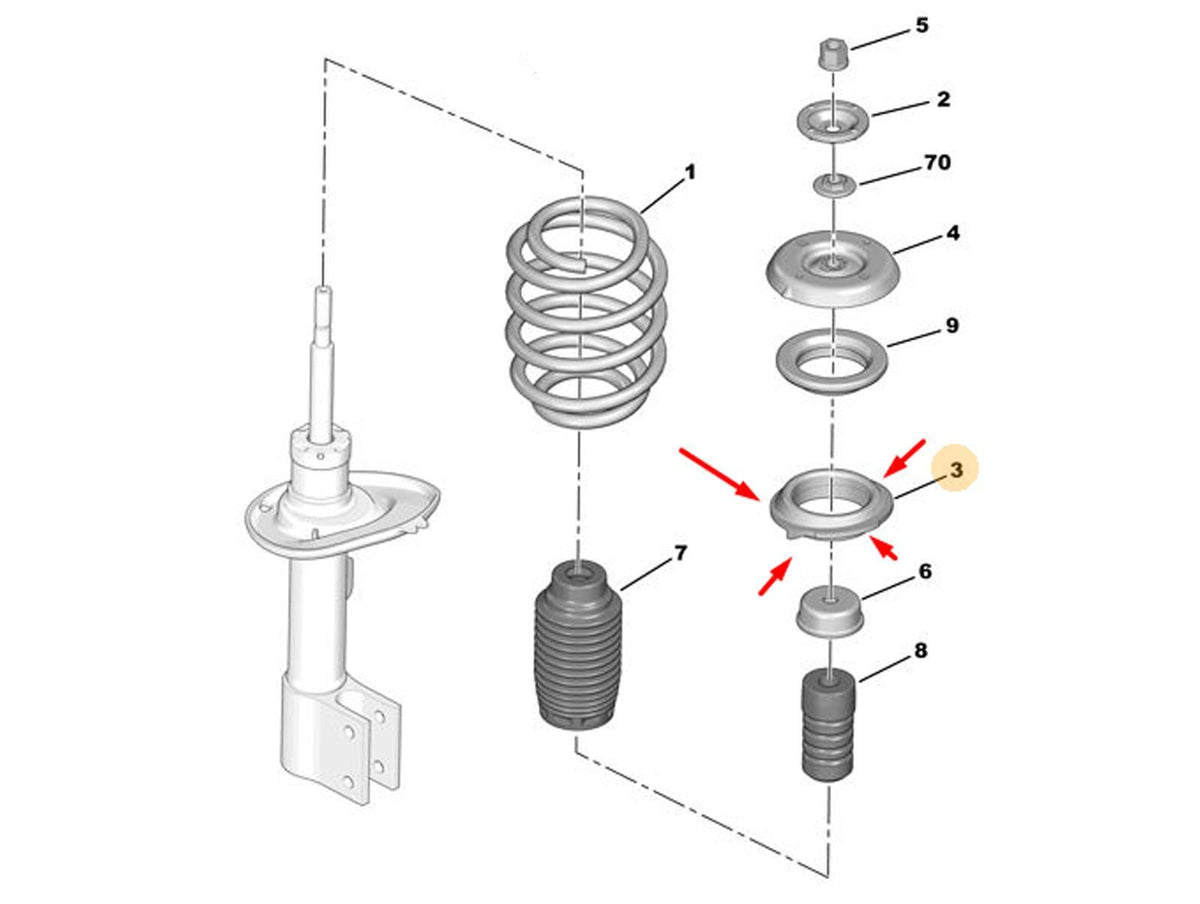 5
2
70
1
4
9
3
7
6
8