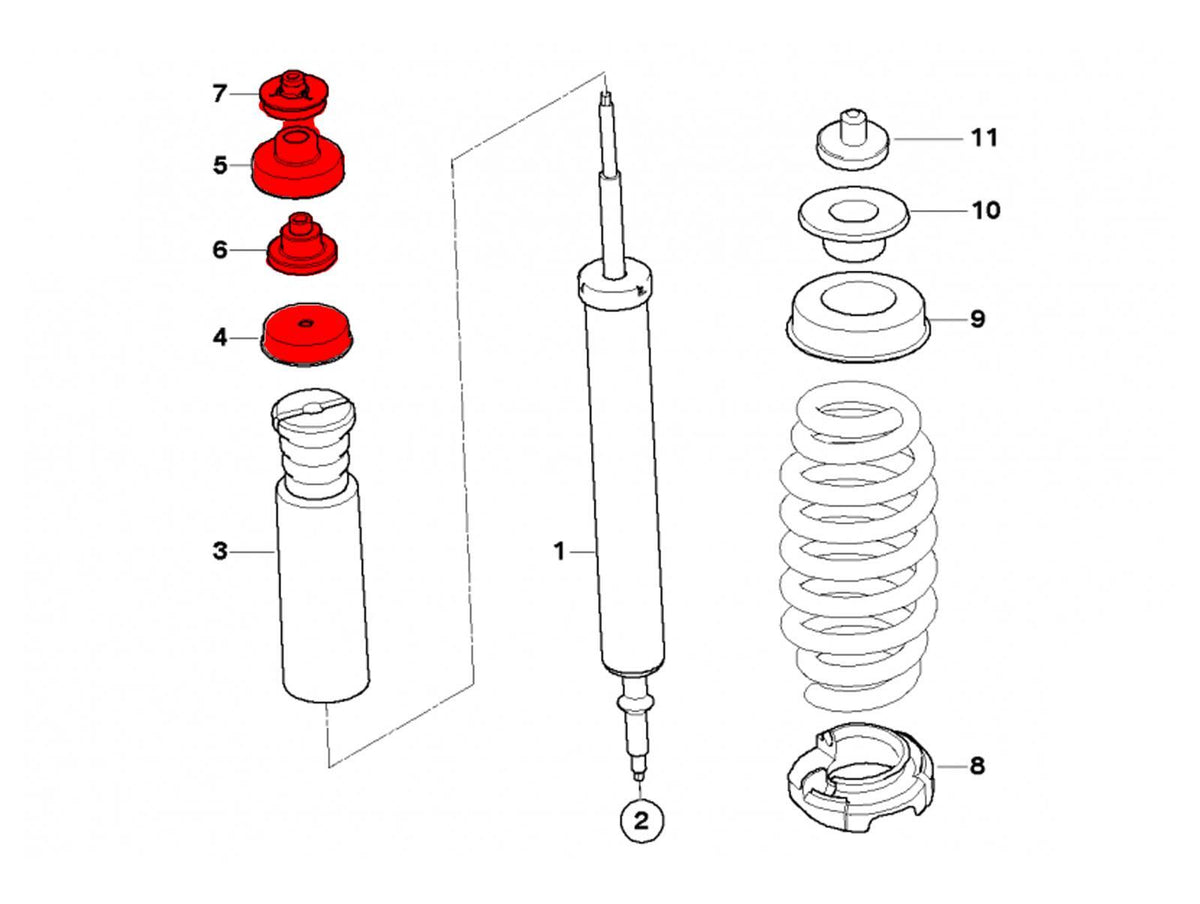 7
5
6
4
3
1
2
11
10
9
8