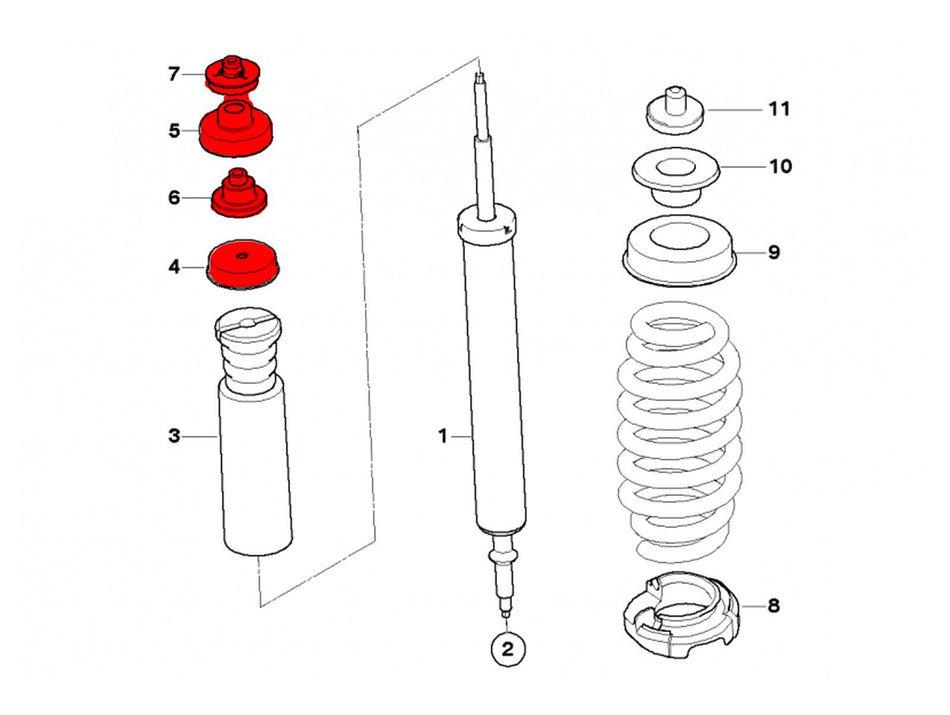 7
5
6
4
3
1
2
11
10
9
8