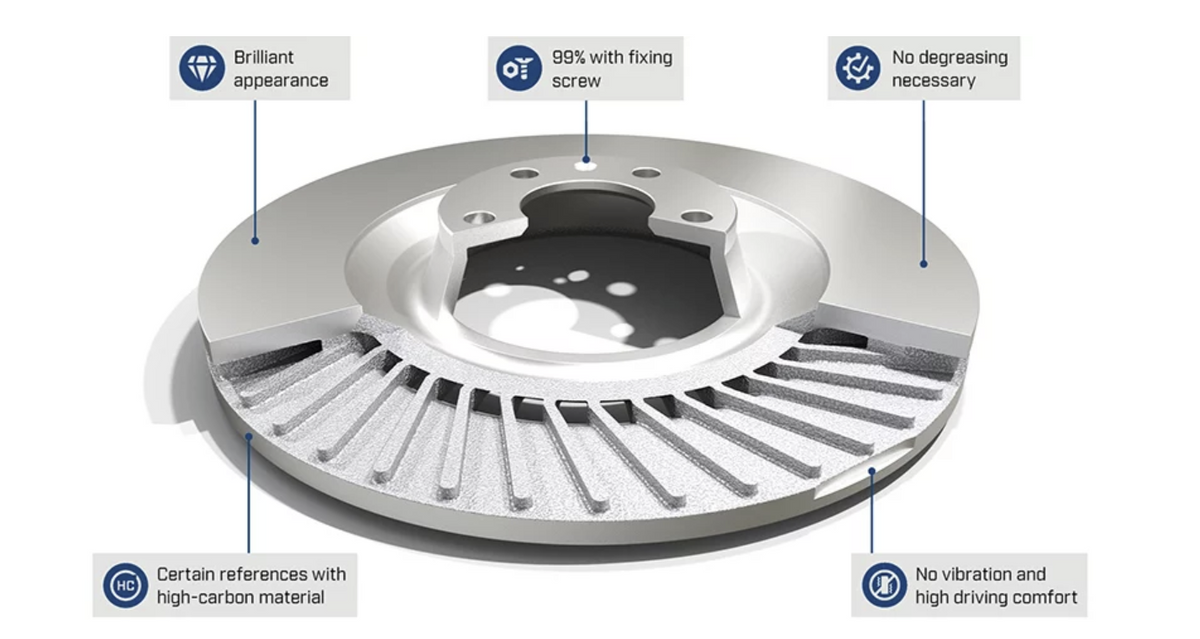 Brilliant appearance

99% with fixing screw

No degreasing necessary

HC

Certain references with high-carbon material

No vibration and high driving comfort