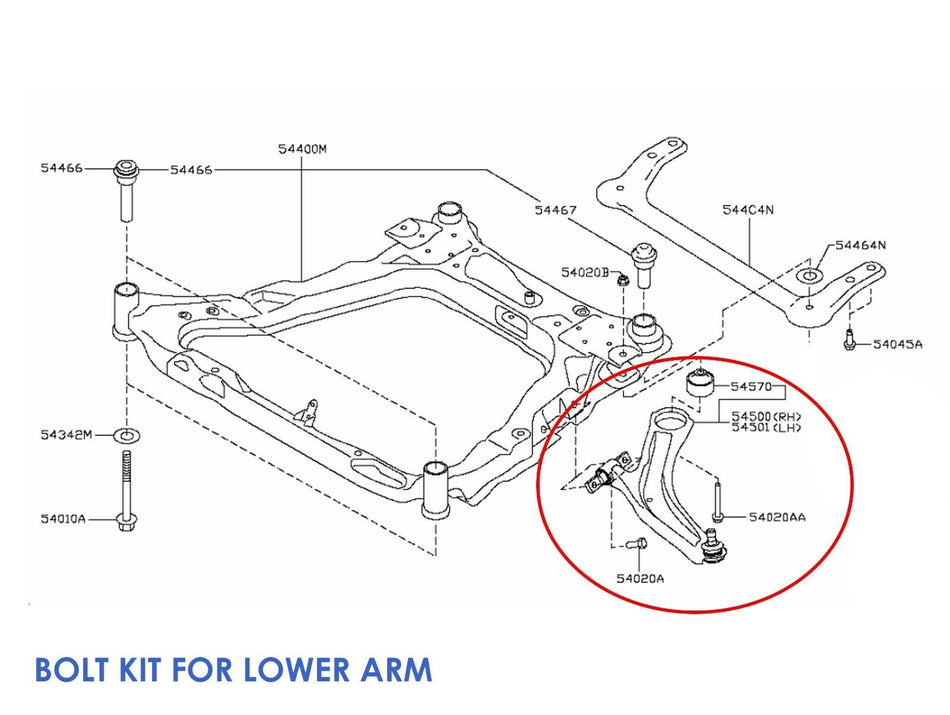 54466
54466
54400M
54467
544C4N
54464N
54020B
54045A
54570
54500(RH)
54501(LH)
54342M
54010A
54020AA
54020A

BOLT KIT FOR LOWER ARM