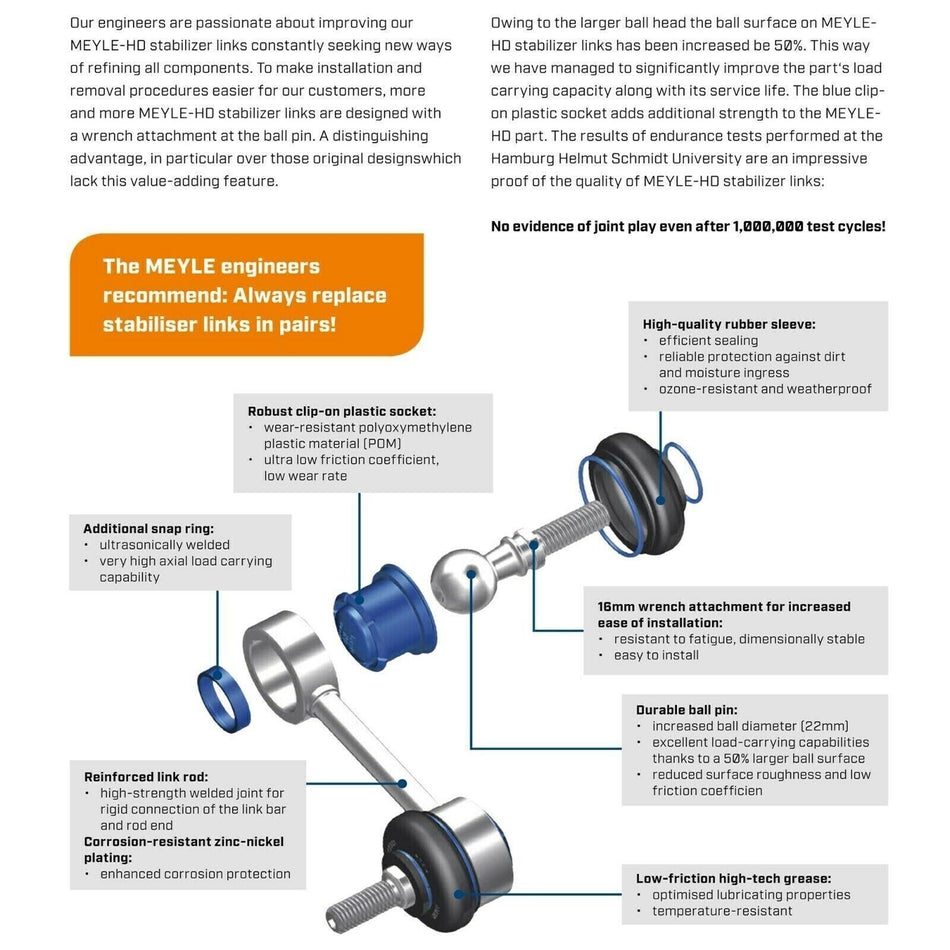 Our engineers are passionate about improving our MEYLE-HD stabilizer links constantly seeking new ways of refining all components. To make installation and removal procedures easier for our customers, more and more MEYLE-HD stabilizer links are designed with a wrench attachment at the ball pin. A distinguishing advantage, in particular over those original designswhich lack this value-adding feature.

Owing to the larger ball head the ball surface on MEYLE-HD stabilizer links has been increased be 50%. This way we have managed to significantly improve the part's load carrying capacity along with its service life. The blue clip-on plastic socket adds additional strength to the MEYLE-HD part. The results of endurance tests performed at the Hamburg Helmut Schmidt University are an impressive proof of the quality of MEYLE-HD stabilizer links:

No evidence of joint play even after 1,000,000 test cycles!

The MEYLE engineers recommend: Always replace stabiliser links in pairs!

High-quality rubber sleeve:
• efficient sealing
• reliable protection against dirt and moisture ingress
• ozone-resistant and weatherproof

Robust clip-on plastic socket:
• wear-resistant polyoxymethylene plastic material (POM)
• ultra low friction coefficient, low wear rate

Additional snap ring:
• ultrasonically welded
• very high axial load carrying capability

16mm wrench attachment for increased ease of installation:
• resistant to fatigue, dimensionally stable
• easy to install

Durable ball pin:
• increased ball diameter (22mm)
• excellent load-carrying capabilities thanks to a 50% larger ball surface
• reduced surface roughness and low friction coefficien

Reinforced link rod:
• high-strength welded joint for rigid connection of the link bar and rod end
Corrosion-resistant zinc-nickel plating:
• enhanced corrosion protection

Low-friction high-tech grease:
• optimised lubricating properties
• temperature-resistant