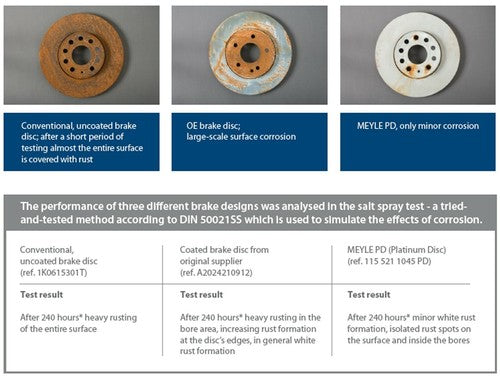 Conventional, uncoated brake disc; after a short period of testing almost the entire surface is covered with rust

OE brake disc; large-scale surface corrosion

MEYLE PD, only minor corrosion

The performance of three different brake designs was analysed in the salt spray test - a tried-and-tested method according to DIN 50021SS which is used to simulate the effects of corrosion.

| Conventional, uncoated brake disc (ref. 1K0615301T) | Coated brake disc from original supplier (ref. A2024210912) | MEYLE PD (Platinum Disc) (ref. 115 521 1045 PD) |
|---|---|---|
| **Test result** | **Test result** | **Test result** |
| After 240 hours* heavy rusting of the entire surface | After 240 hours* heavy rusting in the bore area, increasing rust formation at the disc's edges, in general white rust formation | After 240 hours* minor white rust formation, isolated rust spots on the surface and inside the bores |